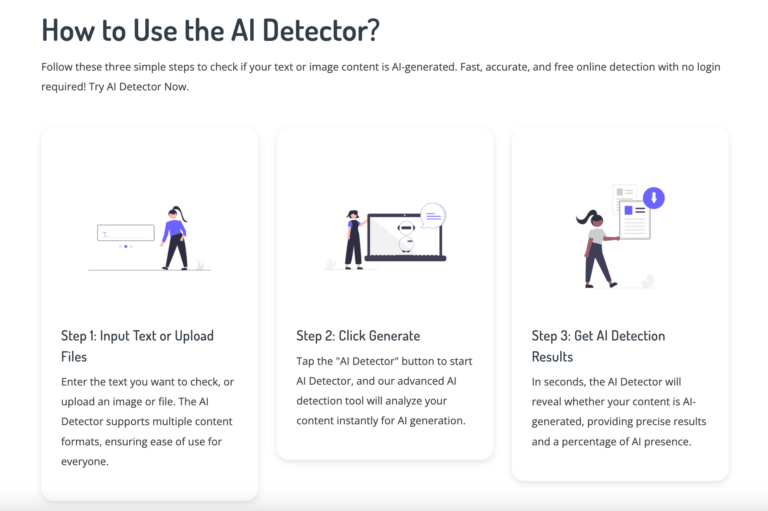 How to Use the AI Detector?

Follow these three simple steps to check if your text or image content is AI-generated. Fast, accurate, and free online detection with no login required! Try AI Detector Now.

Step 1: Input Text or Upload Files

Enter the text you want to check, or upload an image or file. The AI Detector supports multiple content formats, ensuring ease of use for everyone.

Step 2: Click Generate

Tap the "AI Detector" button to start AI Detector, and our advanced AI detection tool will analyze your content instantly for AI generation.

Step 3: Get AI Detection Results

In seconds, the AI Detector will reveal whether your content is AI-generated, providing precise results and a percentage of AI presence.