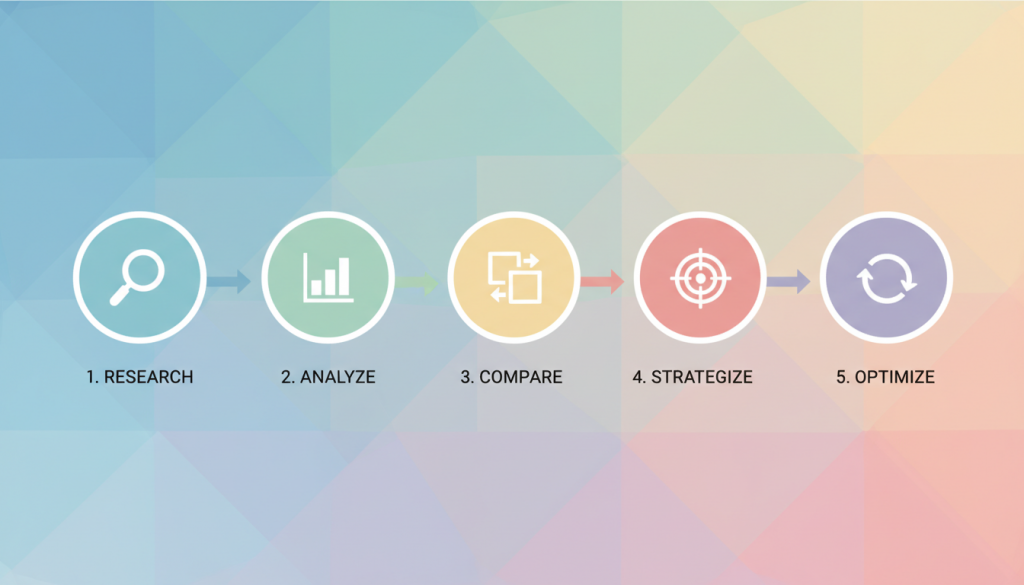 1. RESEARCH

2. ANALYZE

3. COMPARE

4. STRATEGIZE

5. OPTIMIZE